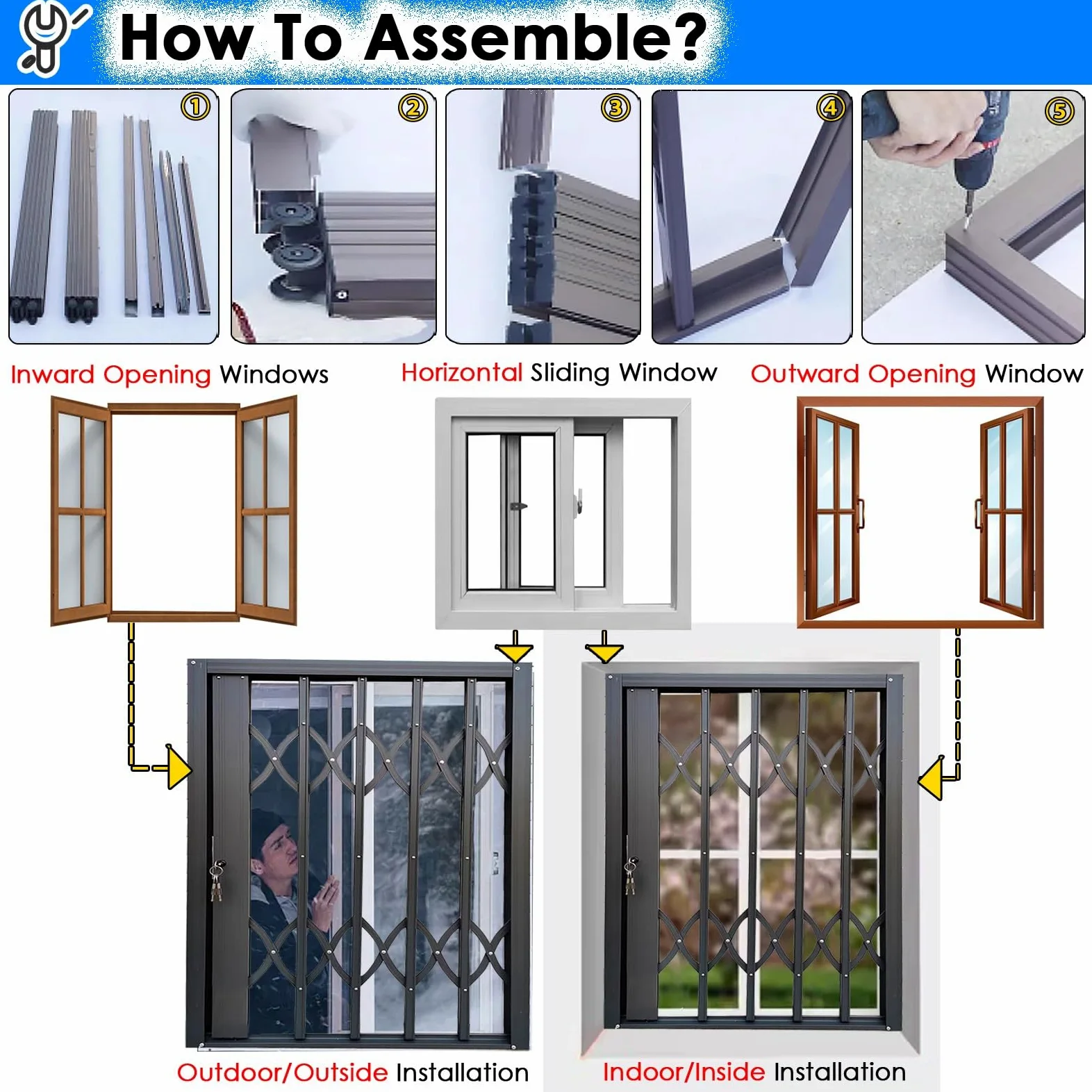 How To Assemble?

①

②

③

④

⑤

Inward Opening Windows

Horizontal Sliding Window

Outward Opening Window

Outdoor/Outside Installation

Indoor/Inside Installation